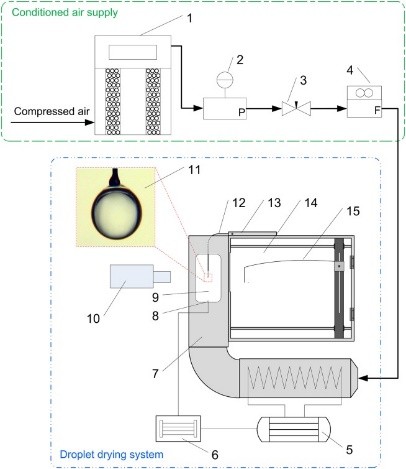 Conditioned air supply

1

2

3

4

Compressed air

P

F

11

12

13

14

15

10

9

8

7

6

5

Droplet drying system